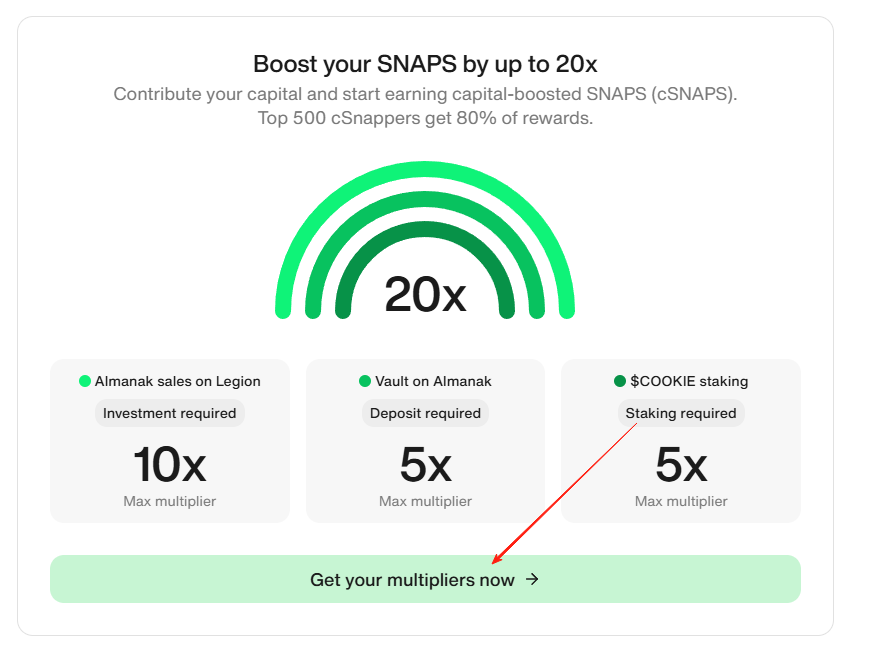 Boost your SNAPS by up to 20x

Contribute your capital and start earning capital-boosted SNAPS (cSNAPS). Top 500 cSnappers get 80% of rewards.

20x

Almanak sales on Legion
Investment required
10x
Max multiplier

Vault on Almanak
Deposit required
5x
Max multiplier

$COOKIE staking
Staking required
5x
Max multiplier

Get your multipliers now →